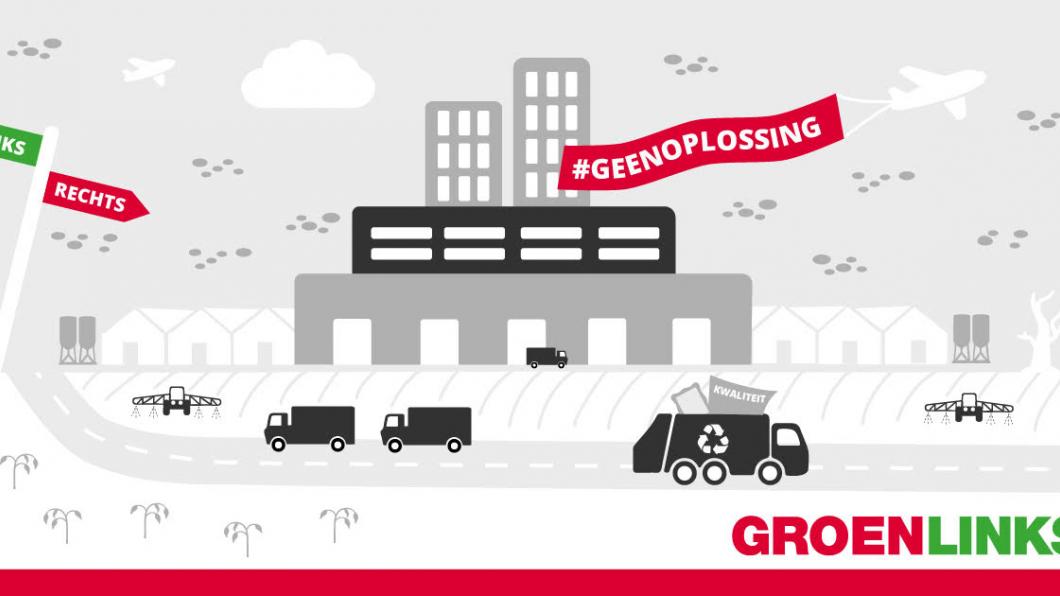 KS

RECHTS

#GEENOPLOSSING

KWALITEIT

GROENLINKS